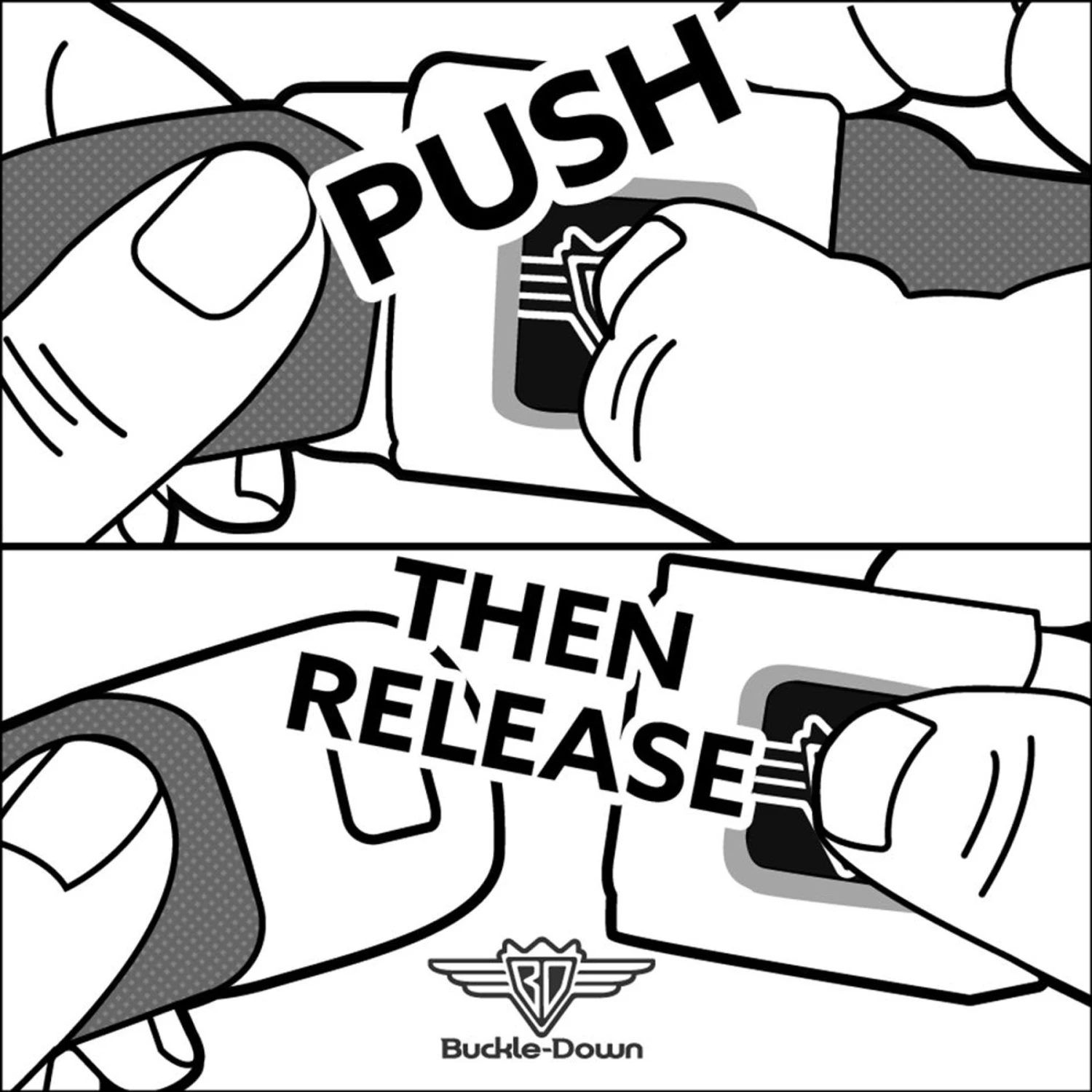 PUSH

THEN RELEASE

BD

Buckle-Down