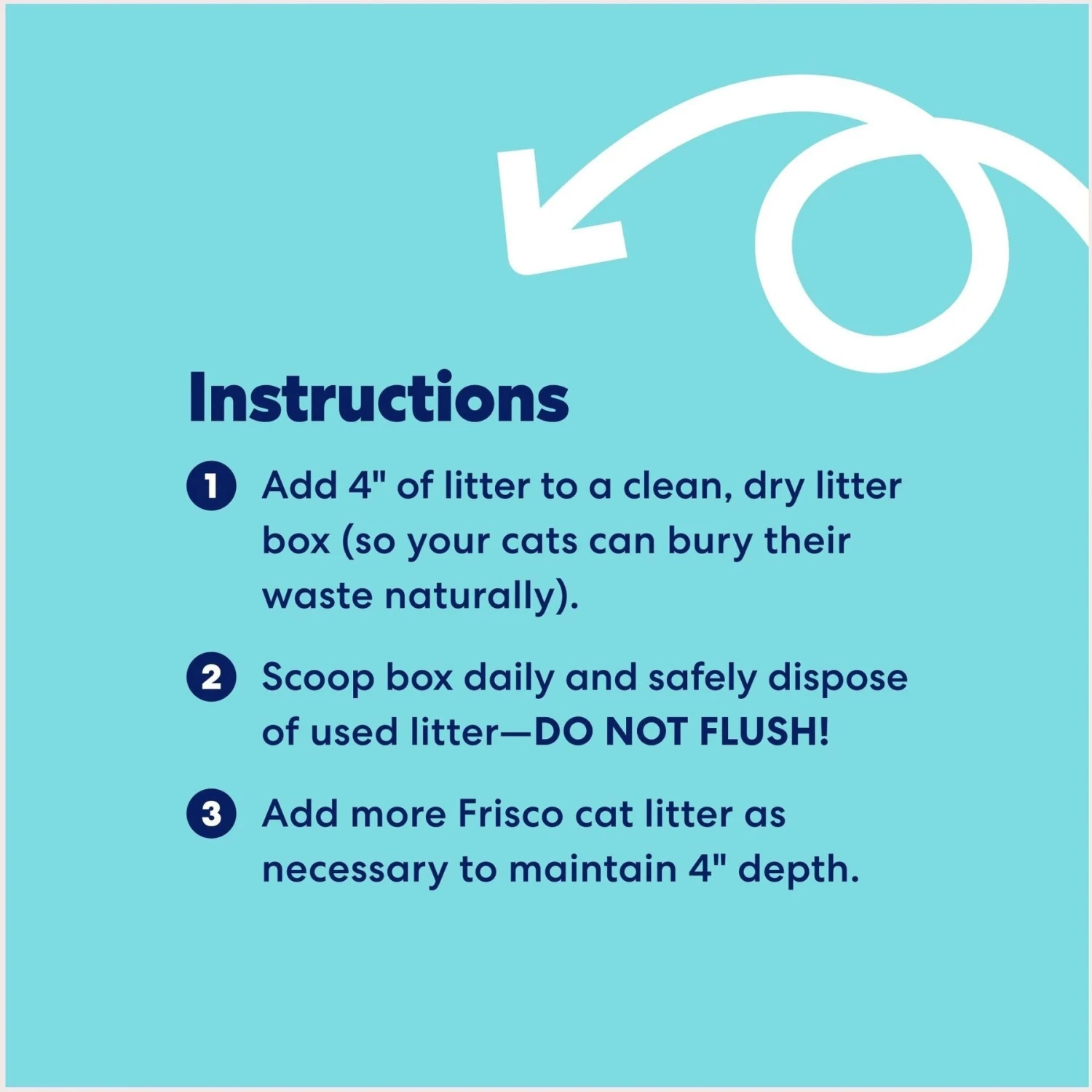 Instructions

1 Add 4" of litter to a clean, dry litter box (so your cats can bury their waste naturally).

2 Scoop box daily and safely dispose of used litter—DO NOT FLUSH!

3 Add more Frisco cat litter as necessary to maintain 4" depth.